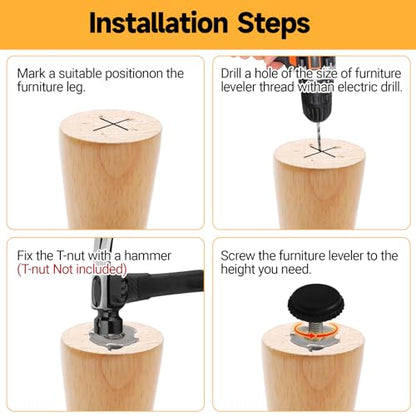 Installation Steps

Mark a suitable positionon the furniture leg.

Drill a hole of the size of furniture leveler thread withan electric drill.

Fix the T-nut with a hammer (T-nut Not included)

Screw the furniture leveler to the height you need.