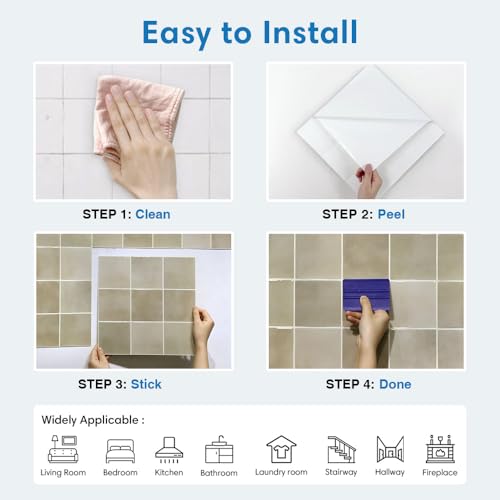 Easy to Install

STEP 1: Clean

STEP 2: Peel

STEP 3: Stick

STEP 4: Done

Widely Applicable :

Living Room Bedroom Kitchen Bathroom Laundry room Stairway Hallway Fireplace