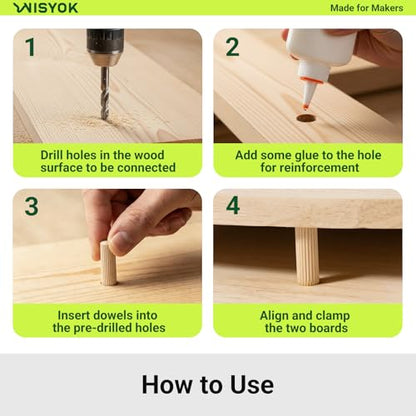 WISYOK

Made for Makers

1

Drill holes in the wood surface to be connected

2

Add some glue to the hole for reinforcement

3

Insert dowels into the pre-drilled holes

4

Align and clamp the two boards

How to Use