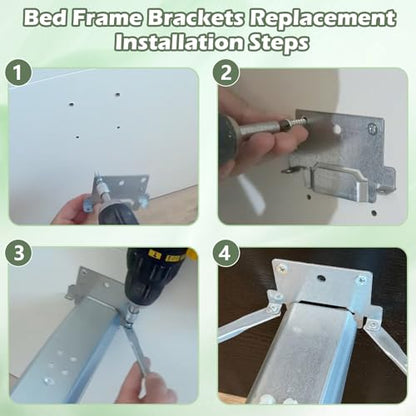 Bed Frame Brackets Replacement Installation Steps

1

2

3

4