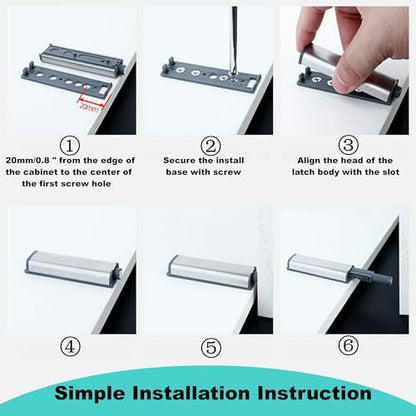 20mm

①
20mm/0.8 " from the edge of the cabinet to the center of the first screw hole

②
Secure the install base with screw

③
Align the head of the latch body with the slot

④

⑤

⑥

Simple Installation Instruction