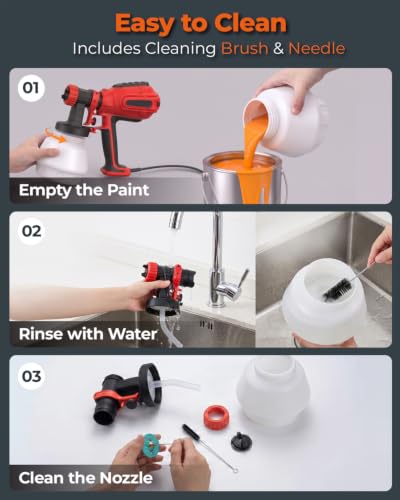 Easy to Clean
Includes Cleaning Brush & Needle

01
Empty the Paint

02
Rinse with Water

03
Clean the Nozzle