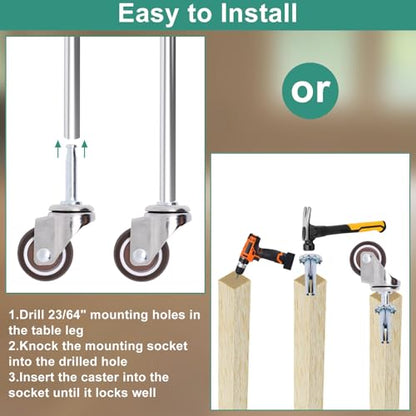 Easy to Install

or

1.Drill 23/64" mounting holes in the table leg
2.Knock the mounting socket into the drilled hole
3.Insert the caster into the socket until it locks well