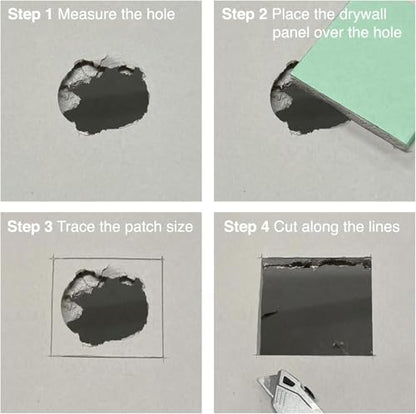 Step 1 Measure the hole

Step 2 Place the drywall panel over the hole

Step 3 Trace the patch size

Step 4 Cut along the lines