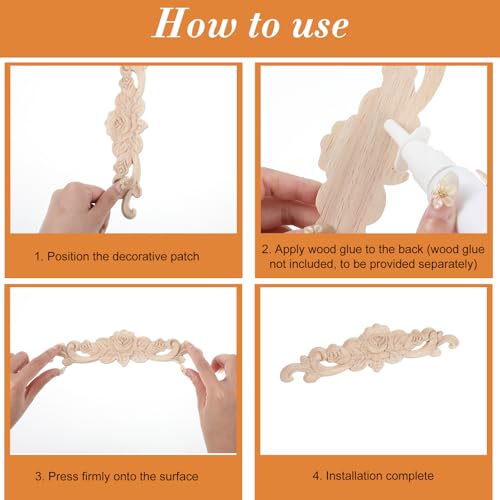 How to use

1. Position the decorative patch

2. Apply wood glue to the back (wood glue not included, to be provided separately)

3. Press firmly onto the surface

4. Installation complete