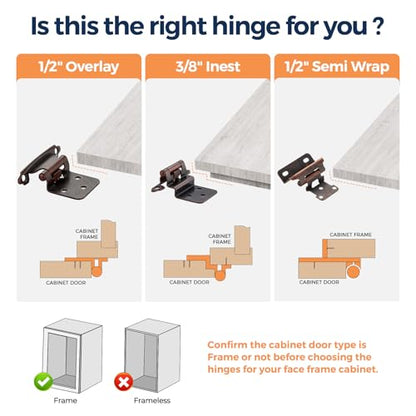 Is this the right hinge for you ?

1/2" Overlay

CABINET FRAME

CABINET DOOR

3/8" Inest

CABINET FRAME

CABINET DOOR

1/2" Semi Wrap

CABINET FRAME

CABINET DOOR

Frame

Frameless

Confirm the cabinet door type is Frame or not before choosing the hinges for your face frame cabinet.