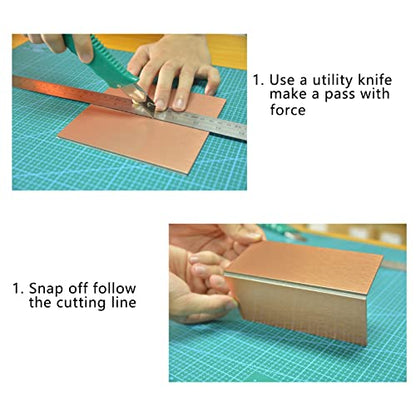 1. Use a utility knife make a pass with force

1. Snap off follow the cutting line