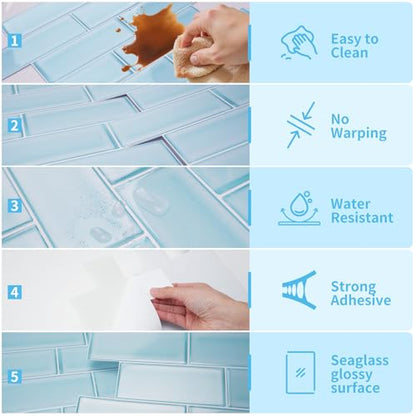 1

Easy to Clean

2

No Warping

3

Water Resistant

4

Strong Adhesive

5

Seaglass glossy surface