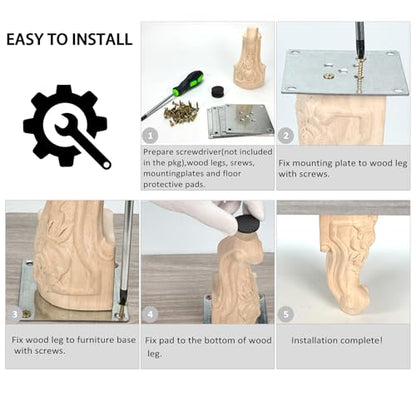 EASY TO INSTALL

1

Prepare screwdriver(not included in the pkg),wood legs, srews, mountingplates and floor protective pads.

2

Fix mounting plate to wood leg with screws.

3

Fix wood leg to furniture base with screws.

4

Fix pad to the bottom of wood leg.

5

Installation complete!