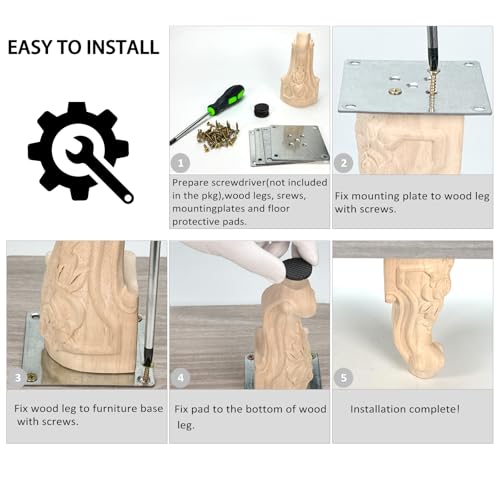 EASY TO INSTALL

1

Prepare screwdriver(not included in the pkg),wood legs, srews, mountingplates and floor protective pads.

2

Fix mounting plate to wood leg with screws.

3

Fix wood leg to furniture base with screws.

4

Fix pad to the bottom of wood leg.

5

Installation complete!