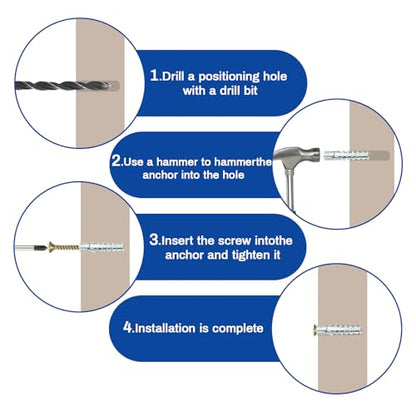 1.Drill a positioning hole with a drill bit

2.Use a hammer to hammerthe anchor into the hole

3.Insert the screw intothe anchor and tighten it

4.Installation is complete