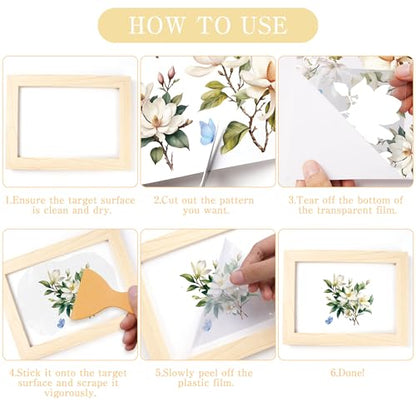 HOW TO USE

1.Ensure the target surface is clean and dry.

2.Cut out the pattern you want.

3.Tear off the bottom of the transparent film.

4.Stick it onto the target surface and scrape it vigorously.

5.Slowly peel off the plastic film.

6.Done!