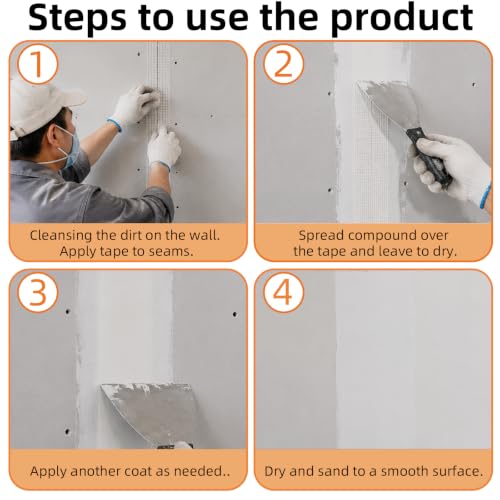 Steps to use the product

1

Cleansing the dirt on the wall.
Apply tape to seams.

2

Spread compound over
the tape and leave to dry.

3

Apply another coat as needed..

4

Dry and sand to a smooth surface.