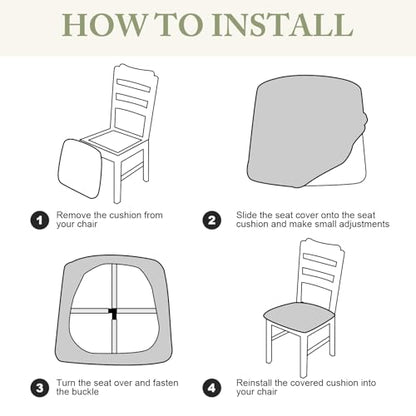 HOW TO INSTALL

1 Remove the cushion from your chair

2 Slide the seat cover onto the seat cushion and make small adjustments

3 Turn the seat over and fasten the buckle

4 Reinstall the covered cushion into your chair