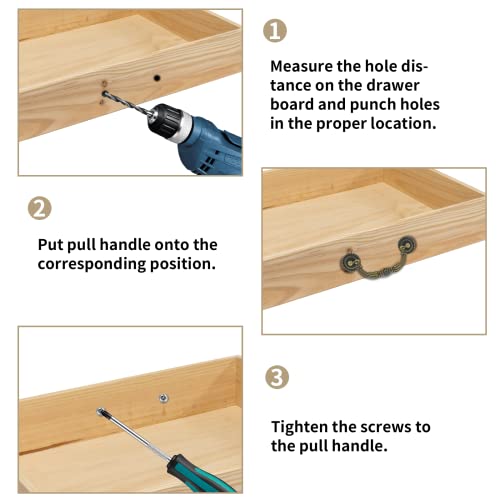 1

Measure the hole distance on the drawer board and punch holes in the proper location.

2

Put pull handle onto the corresponding position.

3

Tighten the screws to the pull handle.