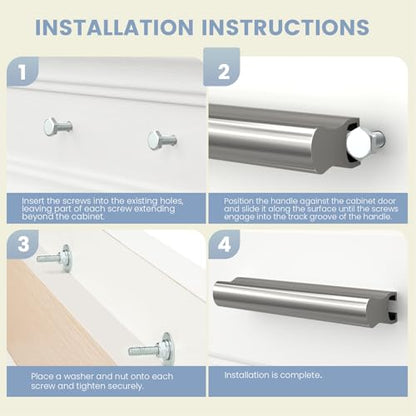 INSTALLATION INSTRUCTIONS

1

Insert the screws into the existing holes, leaving part of each screw extending beyond the cabinet.

2

Position the handle against the cabinet door and slide it along the surface until the screws engage into the track groove of the handle.

3

Place a washer and nut onto each screw and tighten securely.

4

Installation is complete.