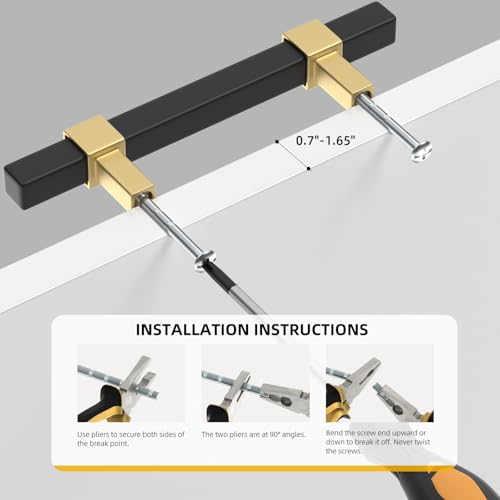 0.7"-1.65"

INSTALLATION INSTRUCTIONS

Use pliers to secure both sides of the break point.

The two pliers are at 90° angles.

Bend the screw end upward or down to break it off. Never twist the screws.