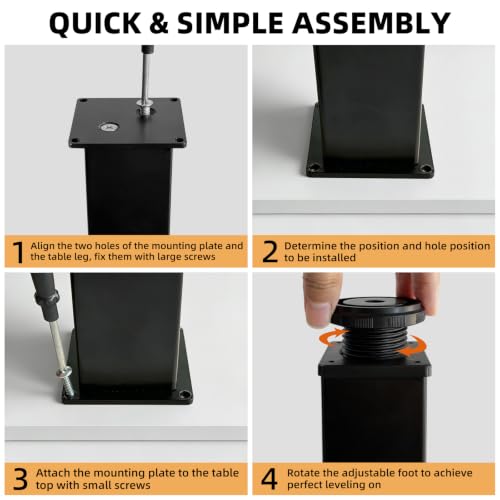 QUICK & SIMPLE ASSEMBLY

1 Align the two holes of the mounting plate and the table leg, fix them with large screws

2 Determine the position and hole position to be installed

3 Attach the mounting plate to the table top with small screws

4 Rotate the adjustable foot to achieve perfect leveling on