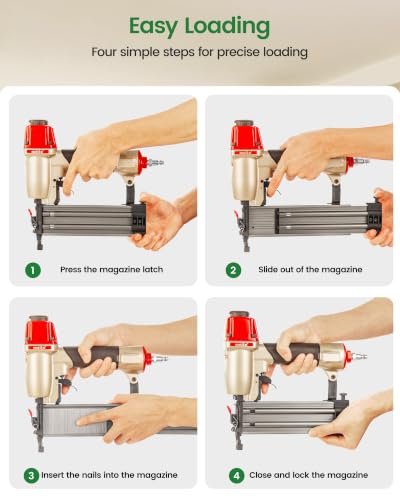 Easy Loading

Four simple steps for precise loading

1 Press the magazine latch

2 Slide out of the magazine

3 Insert the nails into the magazine

4 Close and lock the magazine