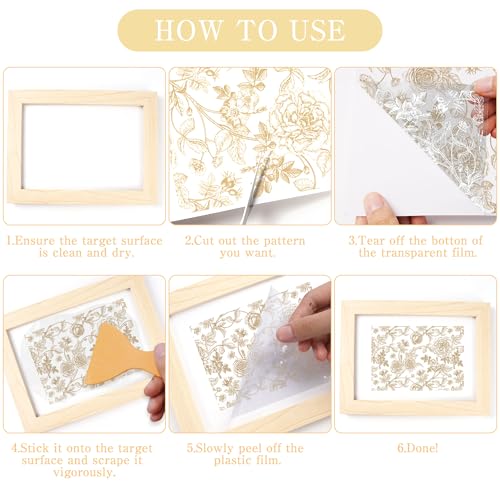 HOW TO USE

1.Ensure the target surface is clean and dry.

2.Cut out the pattern you want.

3.Tear off the botton of the transparent film.

4.Stick it onto the target surface and scrape it vigorously.

5.Slowly peel off the plastic film.

6.Done!