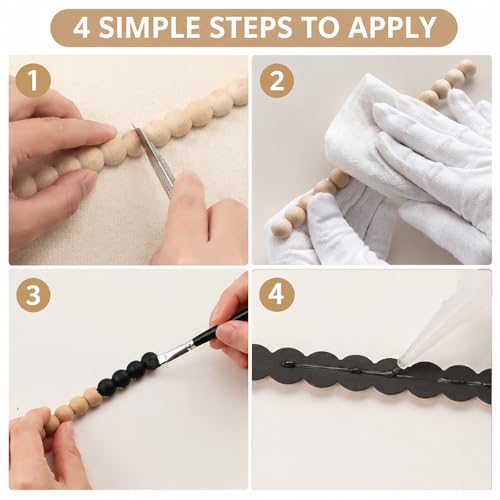 4 SIMPLE STEPS TO APPLY

1

2

3

4