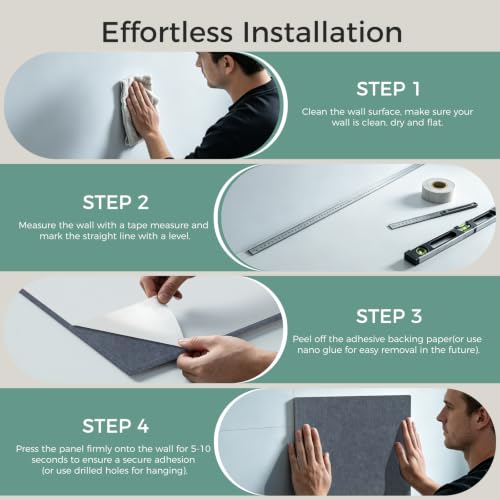 Effortless Installation

STEP 1

Clean the wall surface, make sure your wall is clean, dry and flat.

STEP 2

Measure the wall with a tape measure and mark the straight line with a level.

STEP 3

Peel off the adhesive backing paper(or use nano glue for easy removal in the future).

STEP 4

Press the panel firmly onto the wall for 5-10 seconds to ensure a secure adhesion (or use drilled holes for hanging).