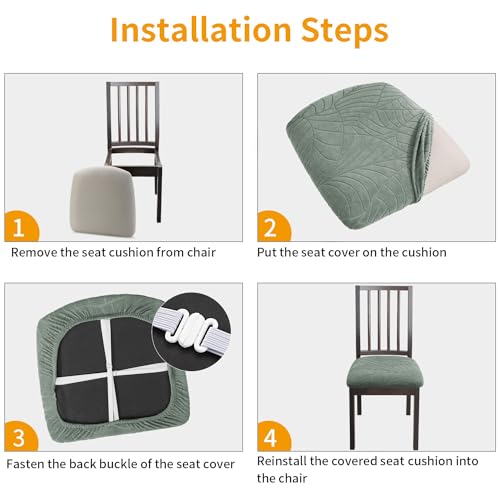 Installation Steps

1

Remove the seat cushion from chair

2

Put the seat cover on the cushion

3

Fasten the back buckle of the seat cover

4

Reinstall the covered seat cushion into the chair