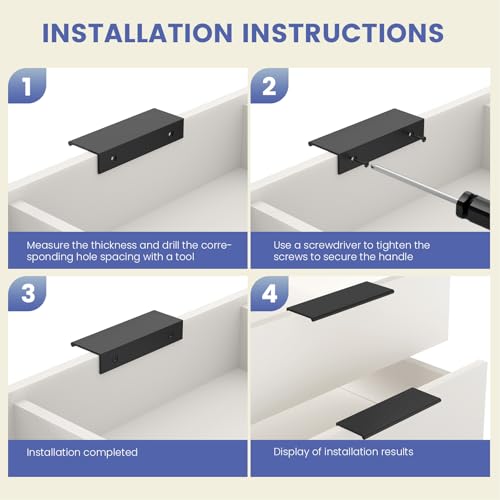 INSTALLATION INSTRUCTIONS

1

Measure the thickness and drill the corresponding hole spacing with a tool

2

Use a screwdriver to tighten the screws to secure the handle

3

Installation completed

4

Display of installation results