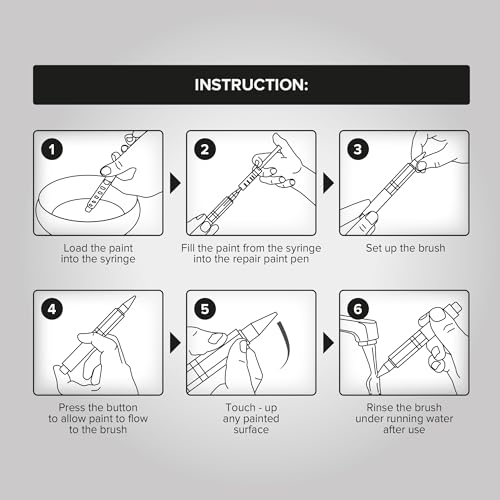 INSTRUCTION:

1
Load the paint into the syringe

2
Fill the paint from the syringe into the repair paint pen

3
Set up the brush

4
Press the button to allow paint to flow to the brush

5
Touch - up any painted surface

6
Rinse the brush under running water after use