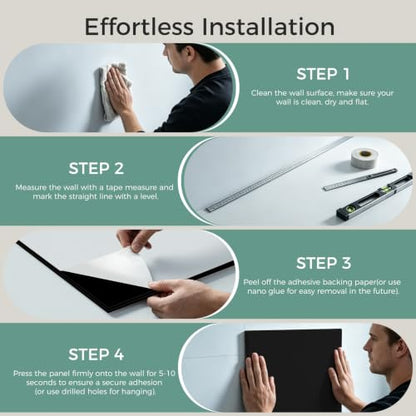 Effortless Installation

STEP 1

Clean the wall surface, make sure your wall is clean, dry and flat.

STEP 2

Measure the wall with a tape measure and mark the straight line with a level.

STEP 3

Peel off the adhesive backing paper(or use nano glue for easy removal in the future).

STEP 4

Press the panel firmly onto the wall for 5-10 seconds to ensure a secure adhesion (or use drilled holes for hanging).