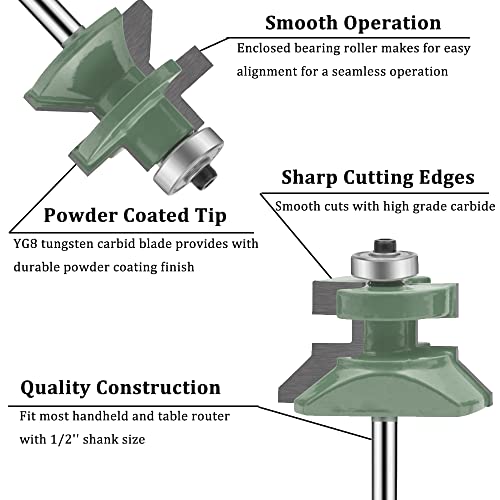 Smooth Operation

Enclosed bearing roller makes for easy alignment for a seamless operation

Sharp Cutting Edges

Smooth cuts with high grade carbide

Powder Coated Tip

YG8 tungsten carbid blade provides with durable powder coating finish

Quality Construction

Fit most handheld and table router with 1/2'' shank size