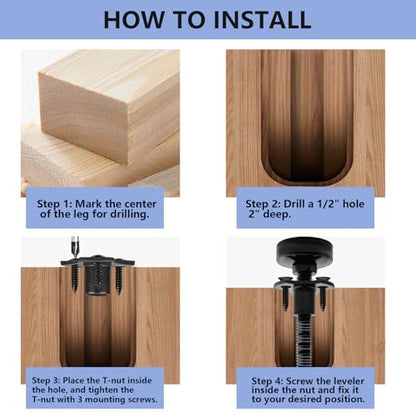 HOW TO INSTALL

Step 1: Mark the center of the leg for drilling.

Step 2: Drill a 1/2" hole 2" deep.

Step 3: Place the T-nut inside the hole, and tighten the T-nut with 3 mounting screws.

Step 4: Screw the leveler inside the nut and fix it to your desired position.