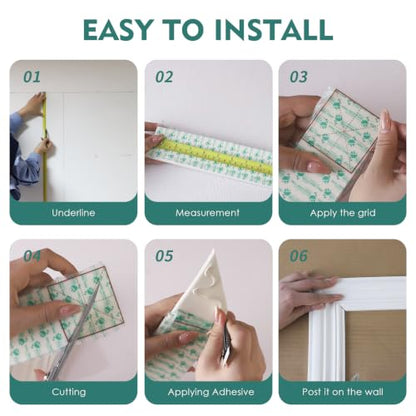 EASY TO INSTALL

01

Underline

02

Measurement

03

Apply the grid

04

Cutting

05

Applying Adhesive

06

Post it on the wall