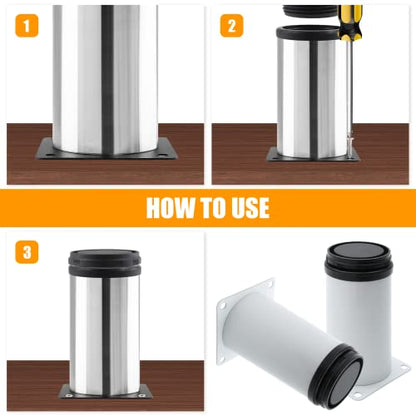 1

2

HOW TO USE

3