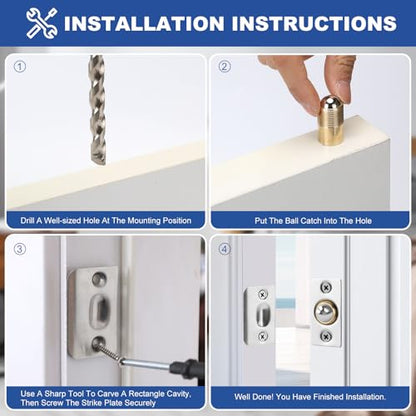 INSTALLATION INSTRUCTIONS

①

Drill A Well-sized Hole At The Mounting Position

②

Put The Ball Catch Into The Hole

③

Use A Sharp Tool To Carve A Rectangle Cavity, Then Screw The Strike Plate Securely

④

Well Done! You Have Finished Installation.