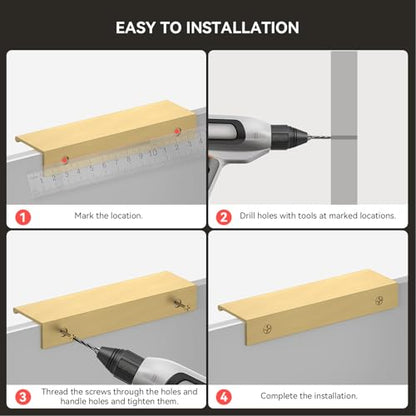 EASY TO INSTALLATION

1 2 3 4 5 6 7 8 9 10 1 2 3 4

1 Mark the location.

2 Drill holes with tools at marked locations.

3 Thread the screws through the holes and handle holes and tighten them.

4 Complete the installation.