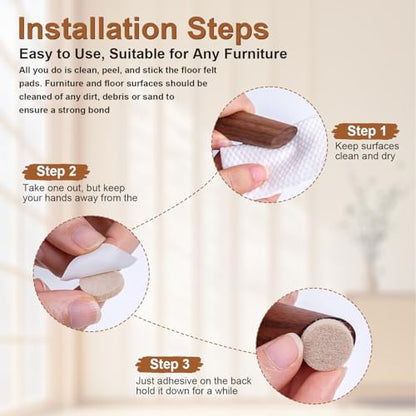 Installation Steps

Easy to Use, Suitable for Any Furniture

All you do is clean, peel, and stick the floor felt pads. Furniture and floor surfaces should be cleaned of any dirt, debris or sand to ensure a strong bond

Step 1

Keep surfaces clean and dry

Step 2

Take one out, but keep your hands away from the

Step 3

Just adhesive on the back hold it down for a while