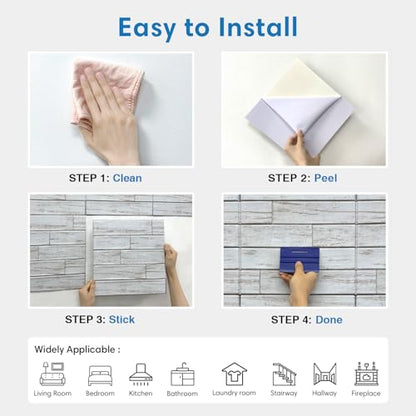 Easy to Install

STEP 1: Clean

STEP 2: Peel

STEP 3: Stick

STEP 4: Done

Widely Applicable :

Living Room Bedroom Kitchen Bathroom Laundry room Stairway Hallway Fireplace