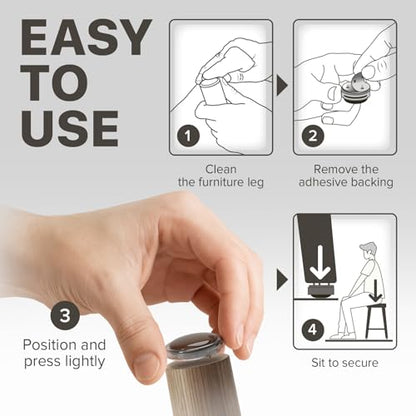 EASY TO USE

1

Clean the furniture leg

2

Remove the adhesive backing

3

Position and press lightly

4

Sit to secure