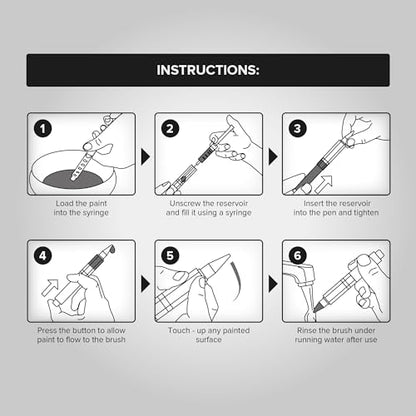 INSTRUCTIONS:

1
Load the paint into the syringe

2
Unscrew the reservoir and fill it using a syringe

3
Insert the reservoir into the pen and tighten

4
Press the button to allow paint to flow to the brush

5
Touch - up any painted surface

6
Rinse the brush under running water after use