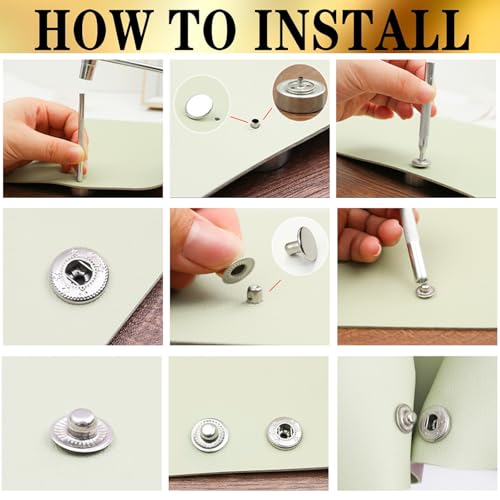 HOW TO INSTALL