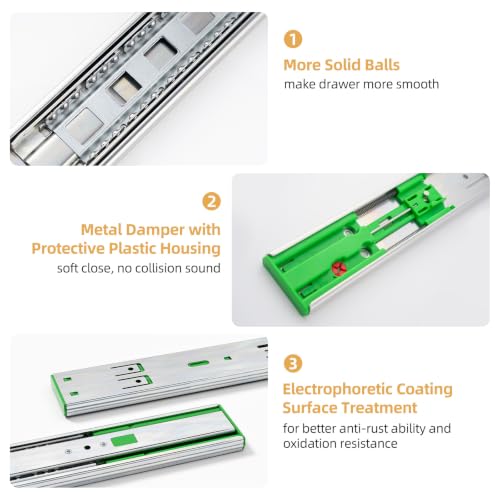 1

More Solid Balls

make drawer more smooth

2

Metal Damper with Protective Plastic Housing

soft close, no collision sound

3

Electrophoretic Coating Surface Treatment

for better anti-rust ability and oxidation resistance