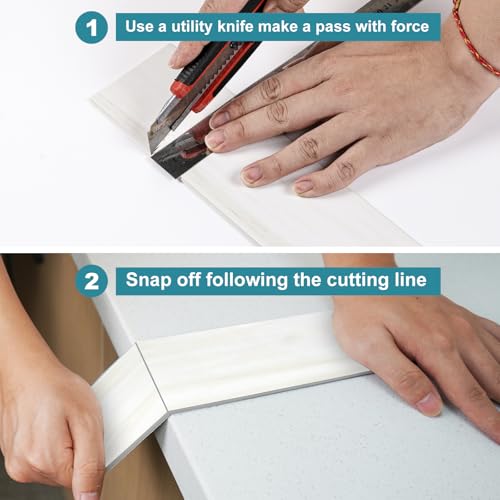 1 Use a utility knife make a pass with force

2 Snap off following the cutting line