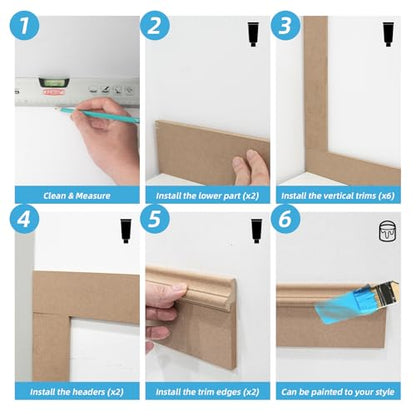 1

Clean & Measure

2

Install the lower part (x2)

3

Install the vertical trims (x6)

4

Install the headers (x2)

5

Install the trim edges (x2)

6

Can be painted to your style