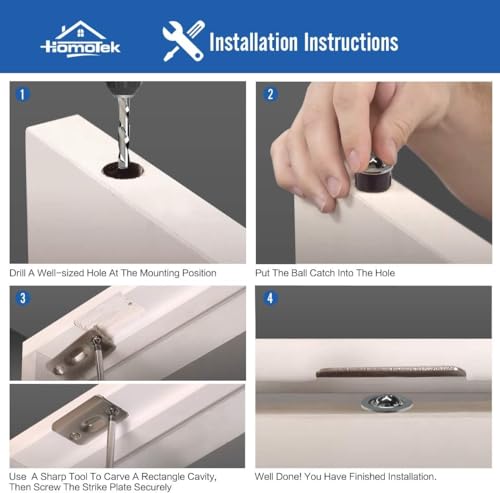 HomoTek

Installation Instructions

1

Drill A Well-sized Hole At The Mounting Position

2

Put The Ball Catch Into The Hole

3

Use A Sharp Tool To Carve A Rectangle Cavity, Then Screw The Strike Plate Securely

4

Well Done! You Have Finished Installation.