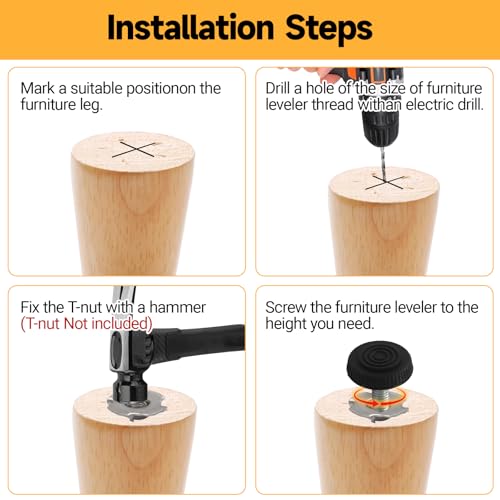 Installation Steps

Mark a suitable positionon the furniture leg.

Drill a hole of the size of furniture leveler thread withan electric drill.

Fix the T-nut with a hammer (T-nut Not included)

Screw the furniture leveler to the height you need.