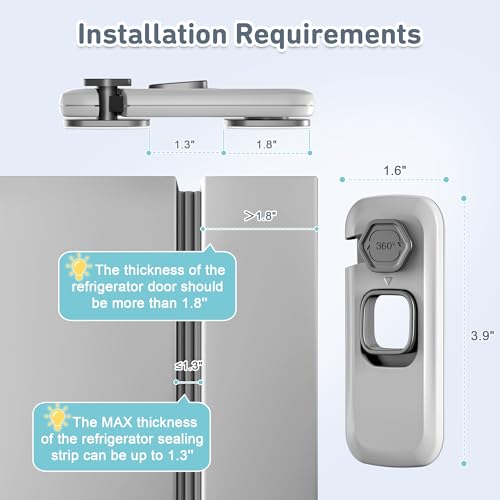 Installation Requirements

1.3"

1.8"

1.6"

>1.8"

360°

The thickness of the refrigerator door should be more than 1.8"

3.9"

≤1.3"

The MAX thickness of the refrigerator sealing strip can be up to 1.3"