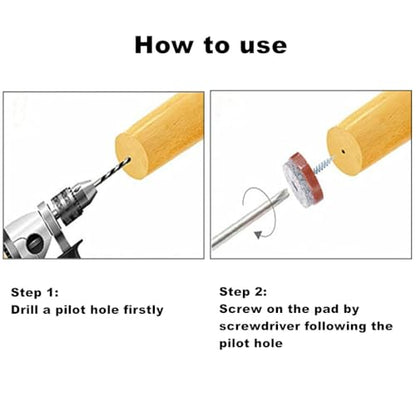 How to use

Step 1:
Drill a pilot hole firstly

Step 2:
Screw on the pad by screwdriver following the pilot hole