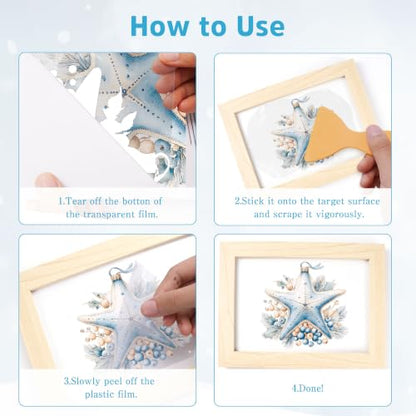 How to Use

1.Tear off the botton of the transparent film.

2.Stick it onto the target surface and scrape it vigorously.

3.Slowly peel off the plastic film.

4.Done!