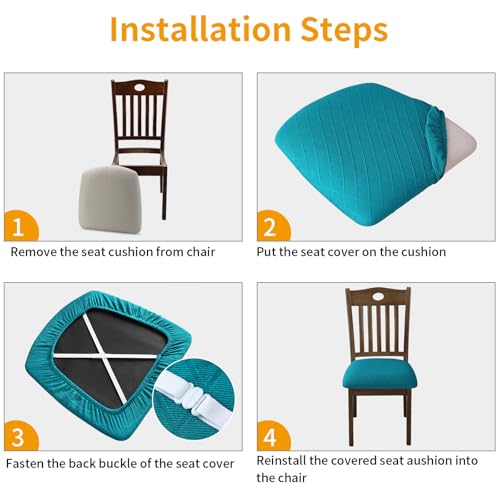 Installation Steps

1
Remove the seat cushion from chair

2
Put the seat cover on the cushion

3
Fasten the back buckle of the seat cover

4
Reinstall the covered seat aushion into the chair